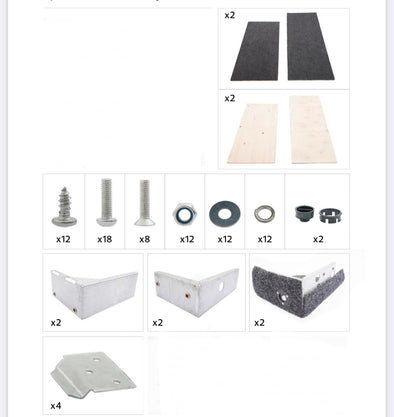 x2

x2

x12

x18

x8

x12

x12

x12

x2

x2

x2

x2

x4